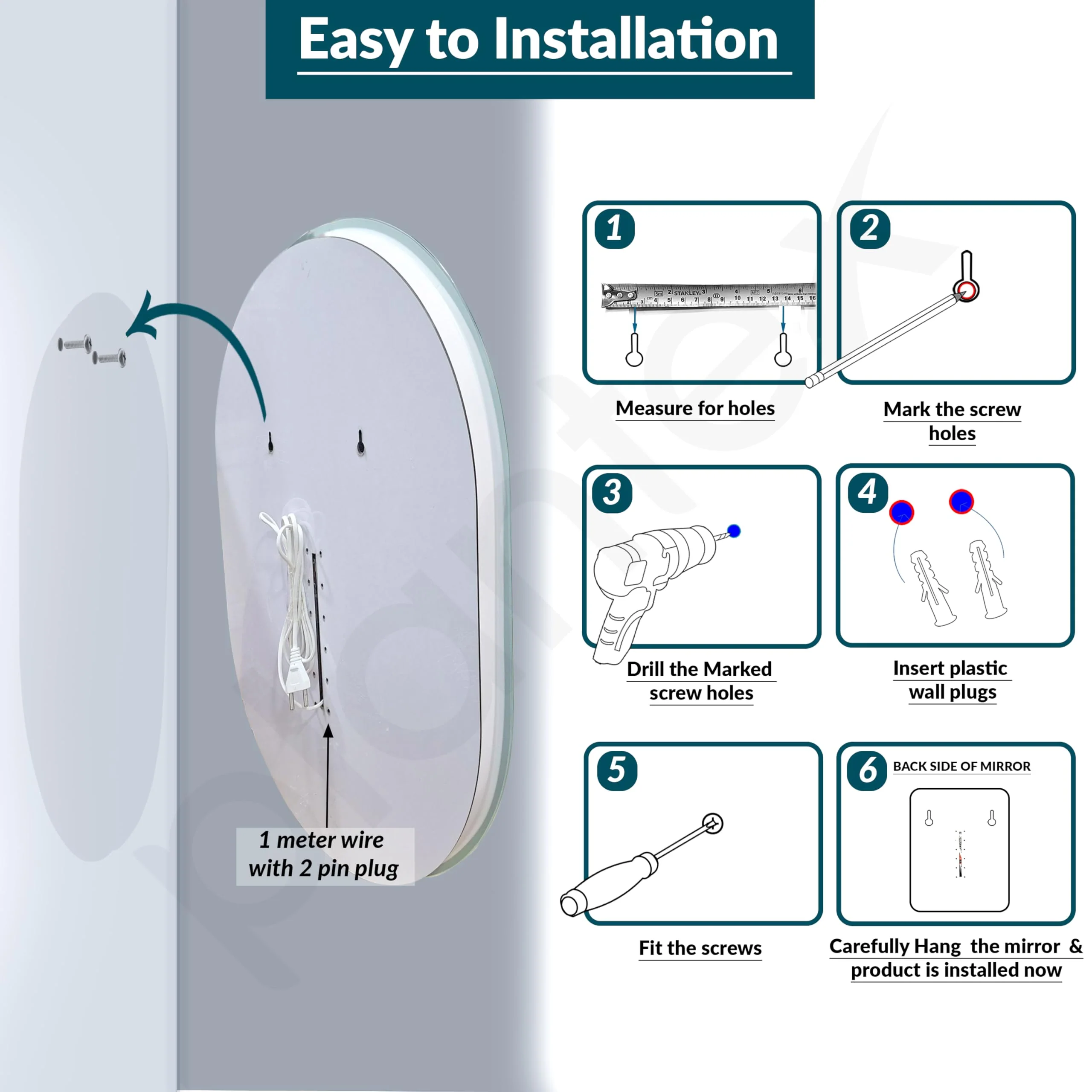 Easy to Installation

1 meter wire with 2 pin plug

1

STANLEY

Measure for holes

2

Mark the screw holes

3

Drill the Marked screw holes

4

Insert plastic wall plugs

5

Fit the screws

6

BACK SIDE OF MIRROR

Carefully Hang the mirror & product is installed now