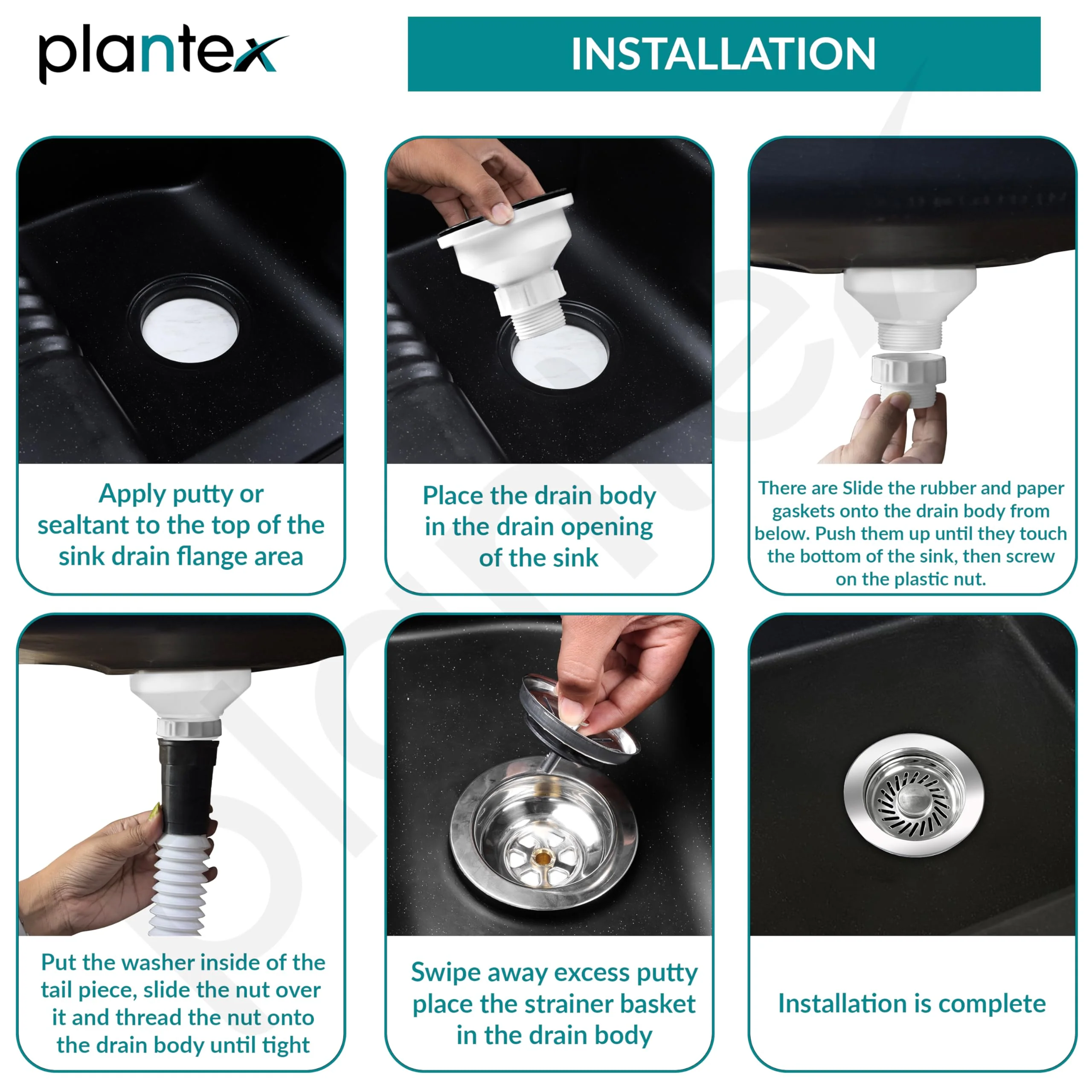 plantex

INSTALLATION

Apply putty or sealtant to the top of the sink drain flange area

Place the drain body in the drain opening of the sink

There are Slide the rubber and paper gaskets onto the drain body from below. Push them up until they touch the bottom of the sink, then screw on the plastic nut.

Put the washer inside of the tail piece, slide the nut over it and thread the nut onto the drain body until tight

Swipe away excess putty place the strainer basket in the drain body

Installation is complete