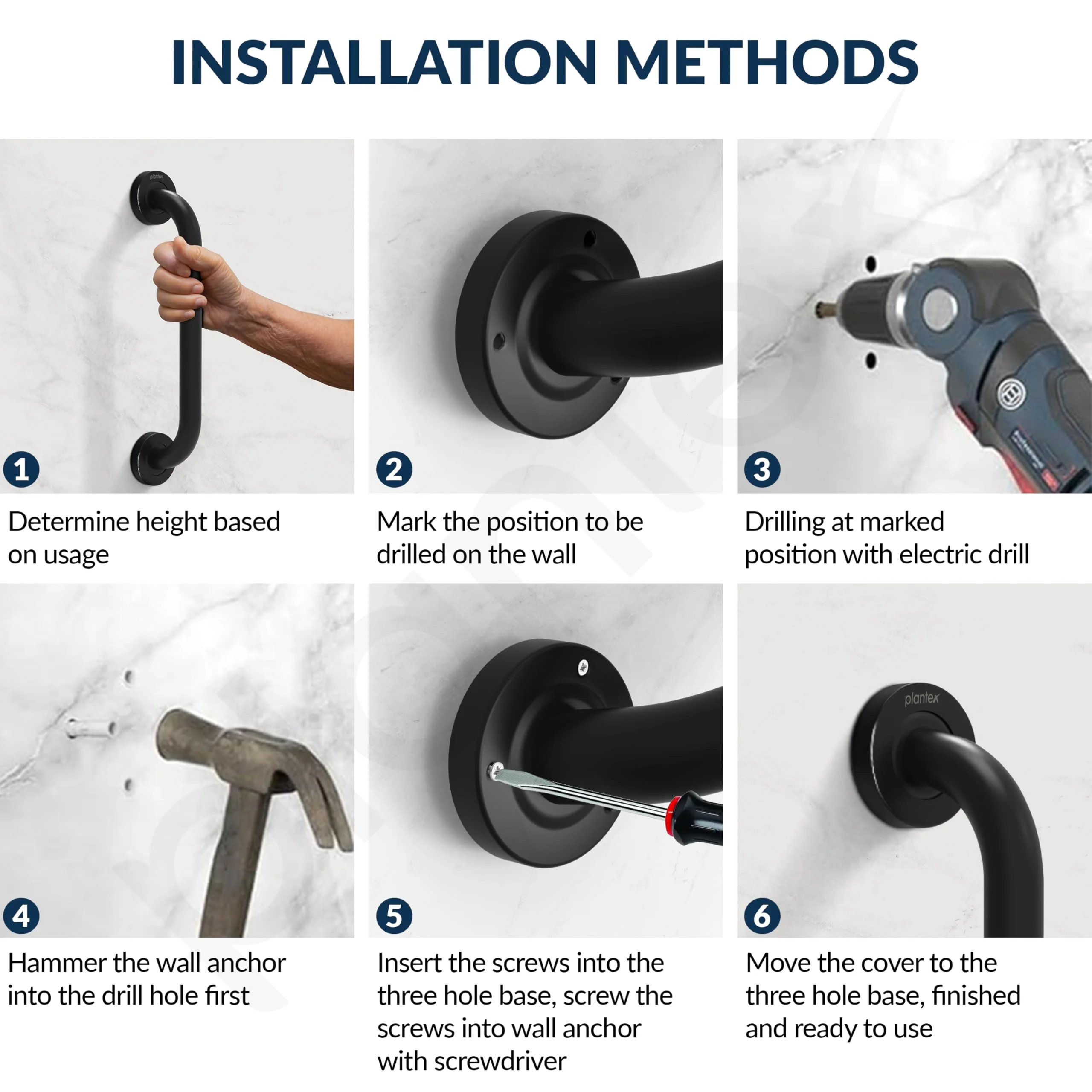 INSTALLATION METHODS

plantex

1

Determine height based on usage

2

Mark the position to be drilled on the wall

3

Drilling at marked position with electric drill

4

Hammer the wall anchor into the drill hole first

5

Insert the screws into the three hole base, screw the screws into wall anchor with screwdriver

plantex

6

Move the cover to the three hole base, finished and ready to use